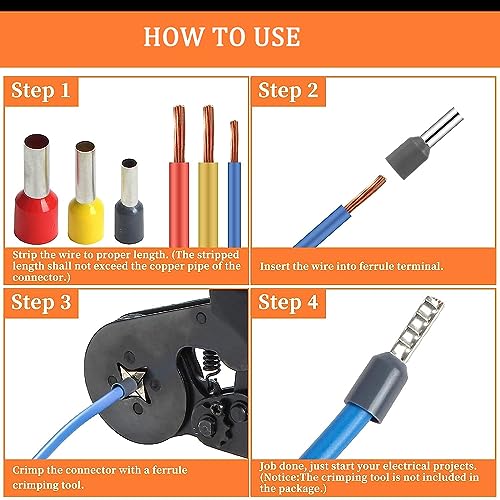 HOW TO USE

Step 1

Strip the wire to proper length. (The stripped length shall not exceed the copper pipe of the connector.)

Step 2

Insert the wire into ferrule terminal.

Step 3

Crimp the connector with a ferrule crimping tool.

Step 4

Job done, just start your electrical projects. (Notice:The crimping tool is not included in the package.)